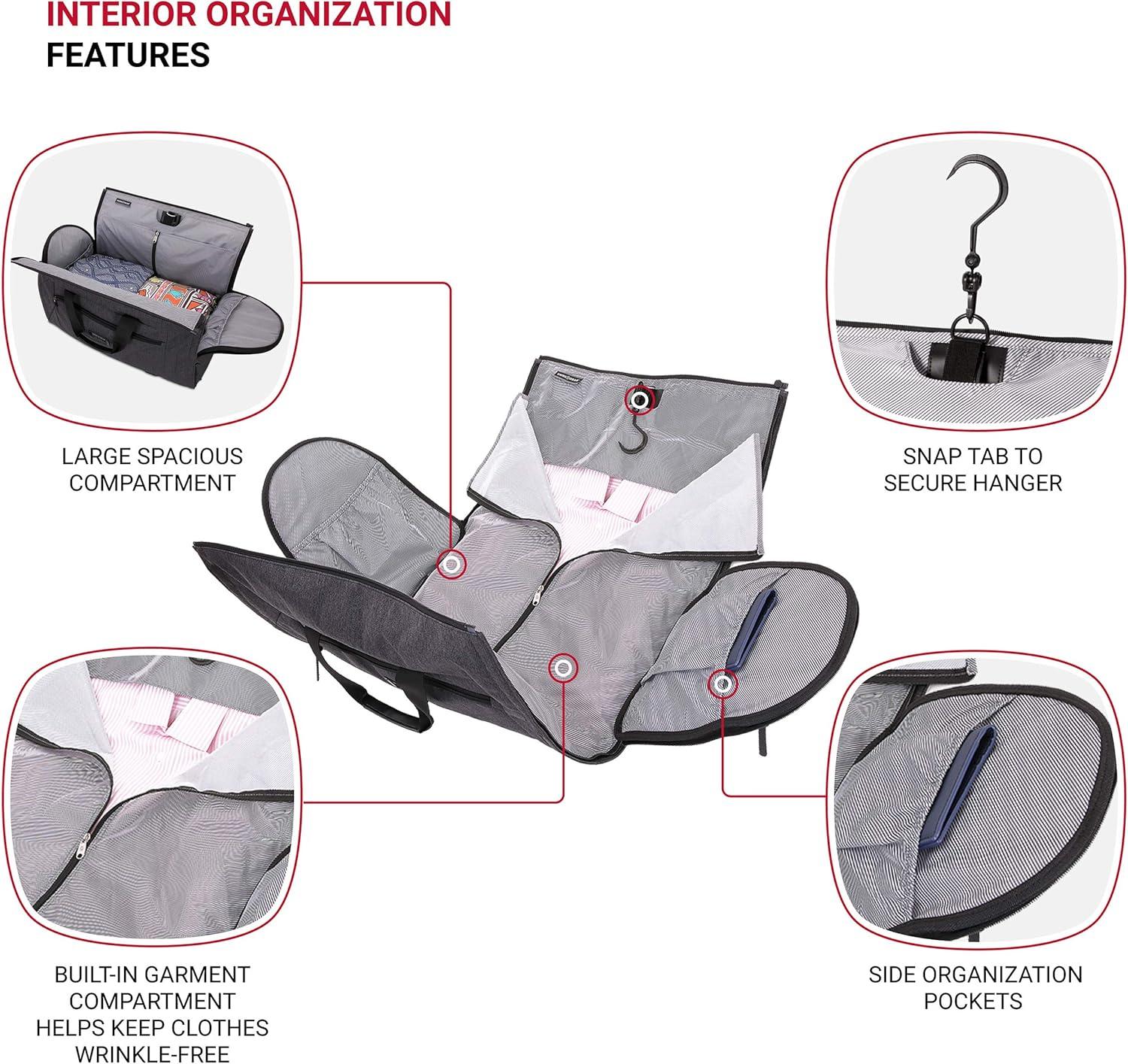 INTERIOR ORGANIZATION
FEATURES

LARGE SPACIOUS COMPARTMENT

SNAP TAB TO SECURE HANGER

BUILT-IN GARMENT COMPARTMENT HELPS KEEP CLOTHES WRINKLE-FREE

SIDE ORGANIZATION POCKETS